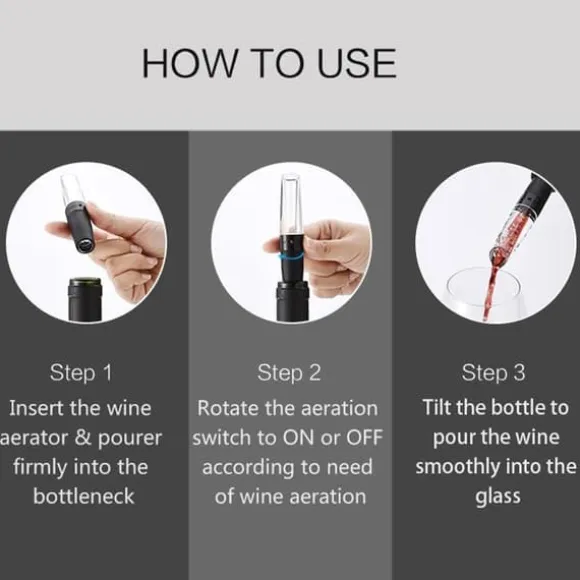 HOW TO USE

Step 1
Insert the wine aerator & pourer firmly into the bottleneck

Step 2
Rotate the aeration switch to ON or OFF according to need of wine aeration

Step 3
Tilt the bottle to pour the wine smoothly into the glass